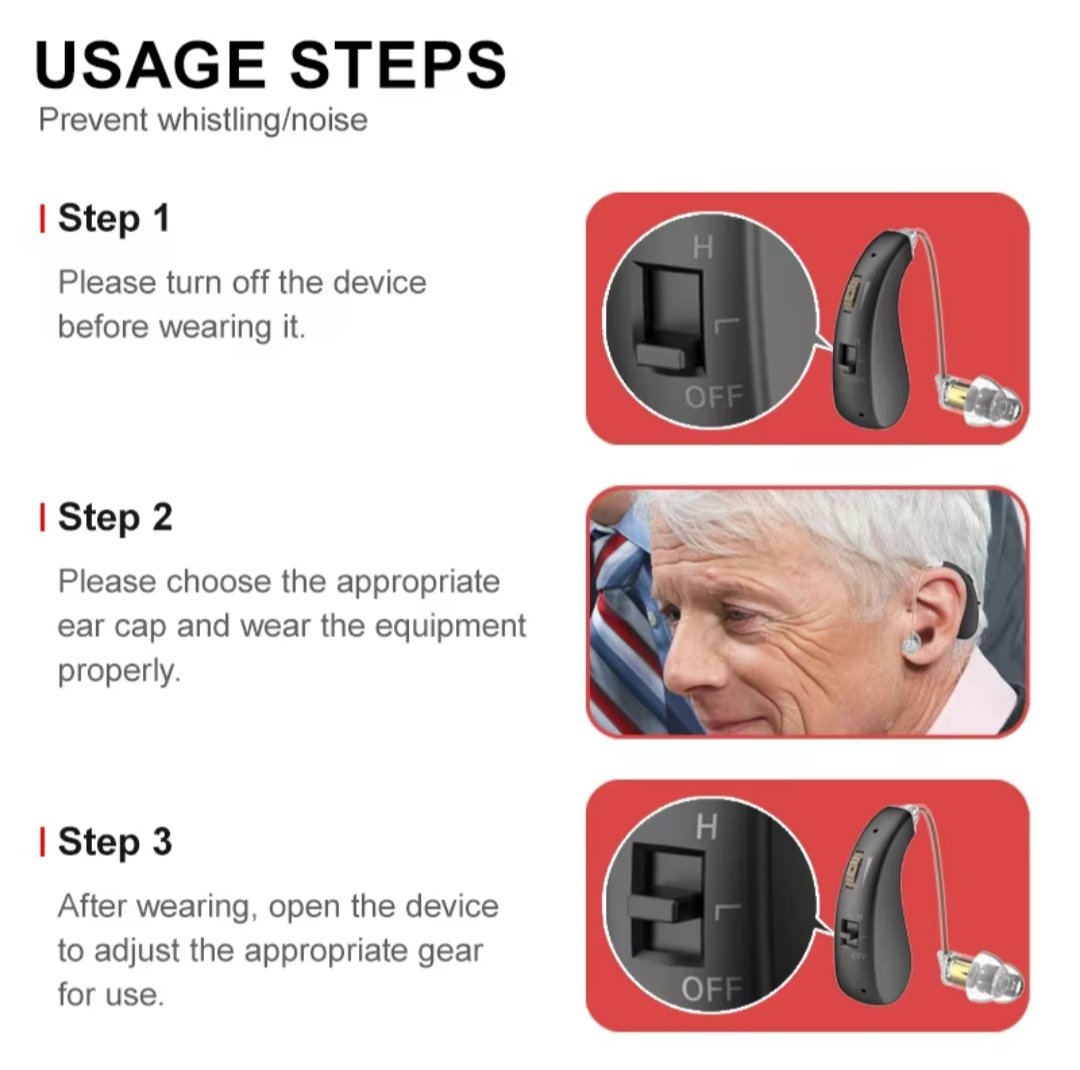 USAGE STEPS
Prevent whistling/noise

Step 1
Please turn off the device before wearing it.

H
L
OFF

Step 2
Please choose the appropriate ear cap and wear the equipment properly.

Step 3
After wearing, open the device to adjust the appropriate gear for use.

H
L
OFF