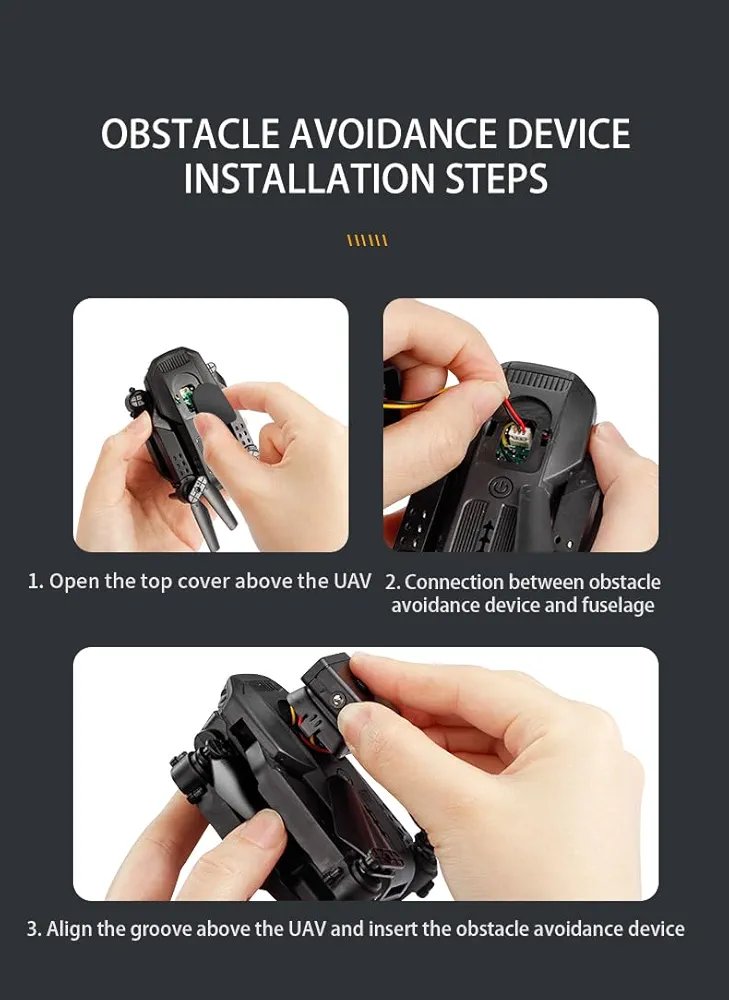 OBSTACLE AVOIDANCE DEVICE INSTALLATION STEPS

1. Open the top cover above the UAV

2. Connection between obstacle avoidance device and fuselage

3. Align the groove above the UAV and insert the obstacle avoidance device